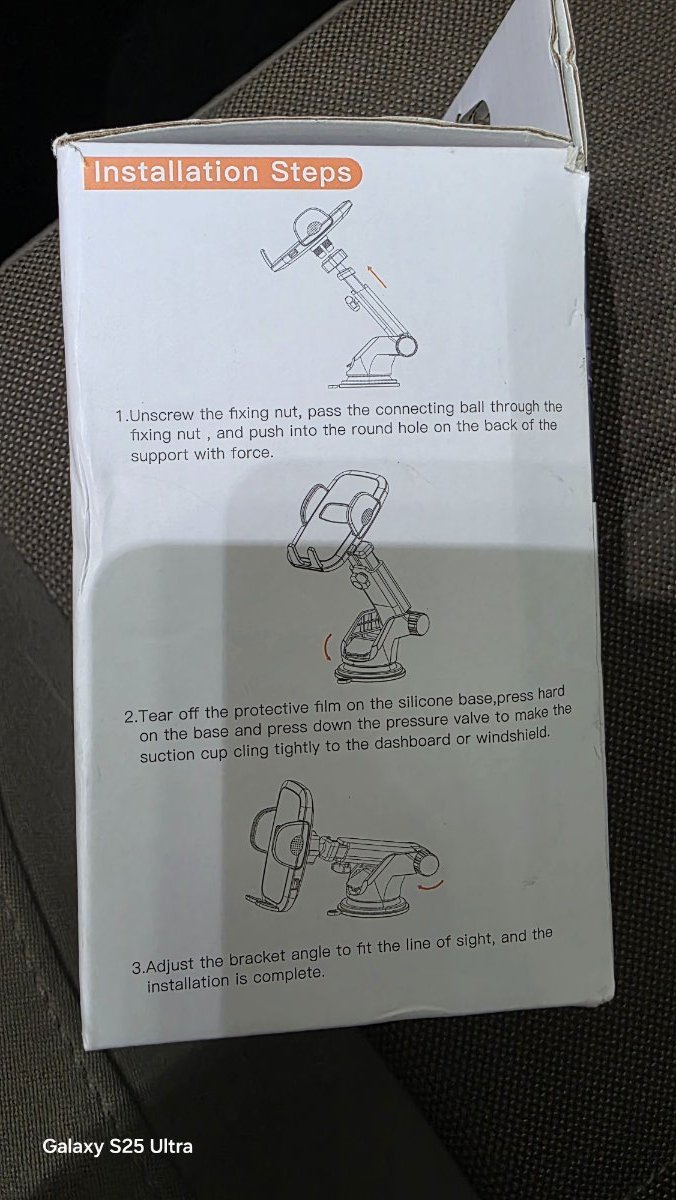 Installation Steps

1.Unscrew the fixing nut, pass the connecting ball through the fixing nut , and push into the round hole on the back of the support with force.

2.Tear off the protective film on the silicone base,press hard on the base and press down the pressure valve to make the suction cup cling tightly to the dashboard or windshield.

3.Adjust the bracket angle to fit the line of sight, and the installation is complete.

Galaxy S25 Ultra